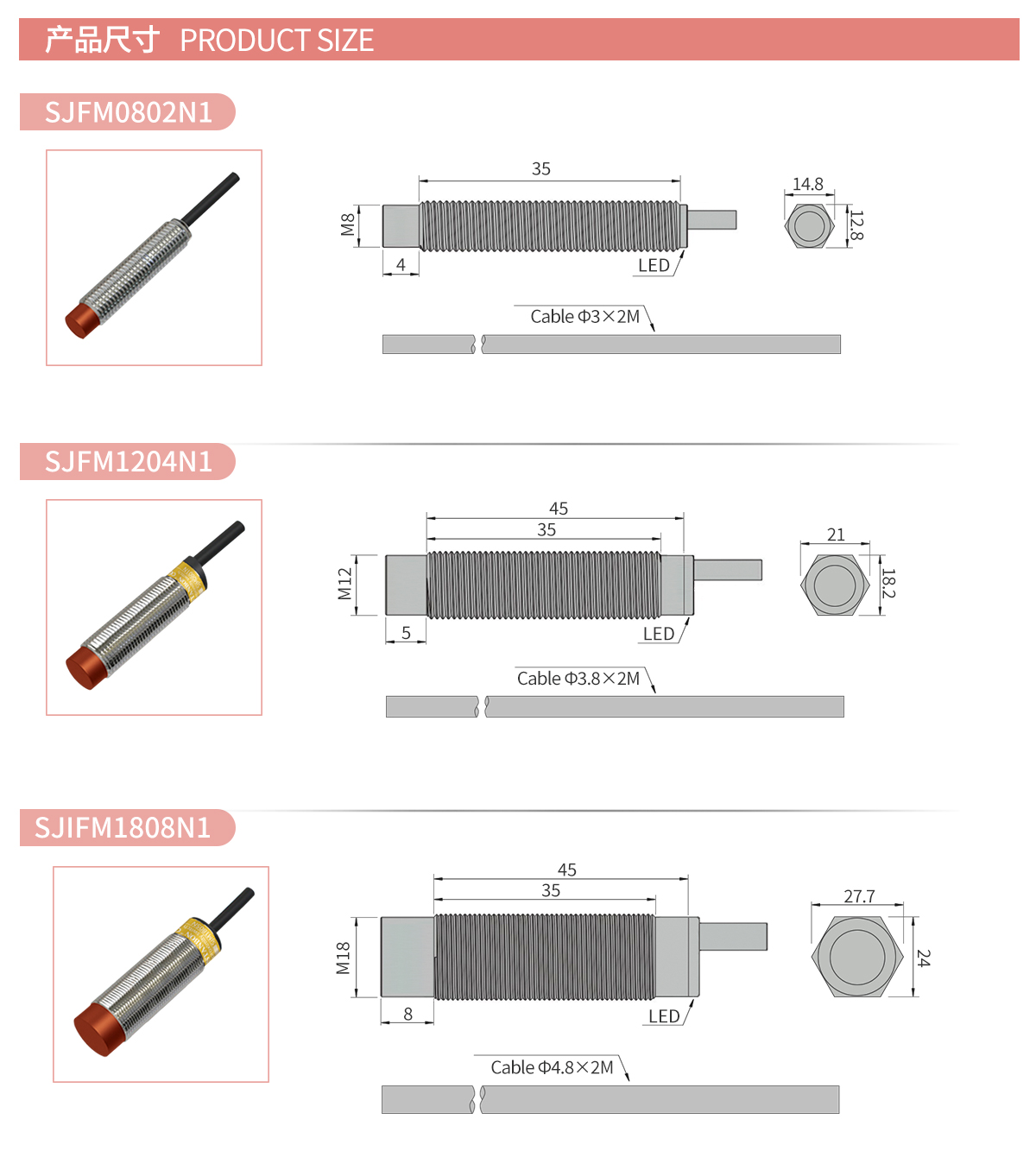 产品尺寸 PRODUCT SIZE

SJFM0802N1

35
M8
4
LED
14.8
12.8
Cable Φ3×2M

SJFM1204N1

45
35
M12
5
LED
21
18.2
Cable Φ3.8×2M

SJIFM1808N1

45
35
M18
8
LED
27.7
24
Cable Φ4.8×2M