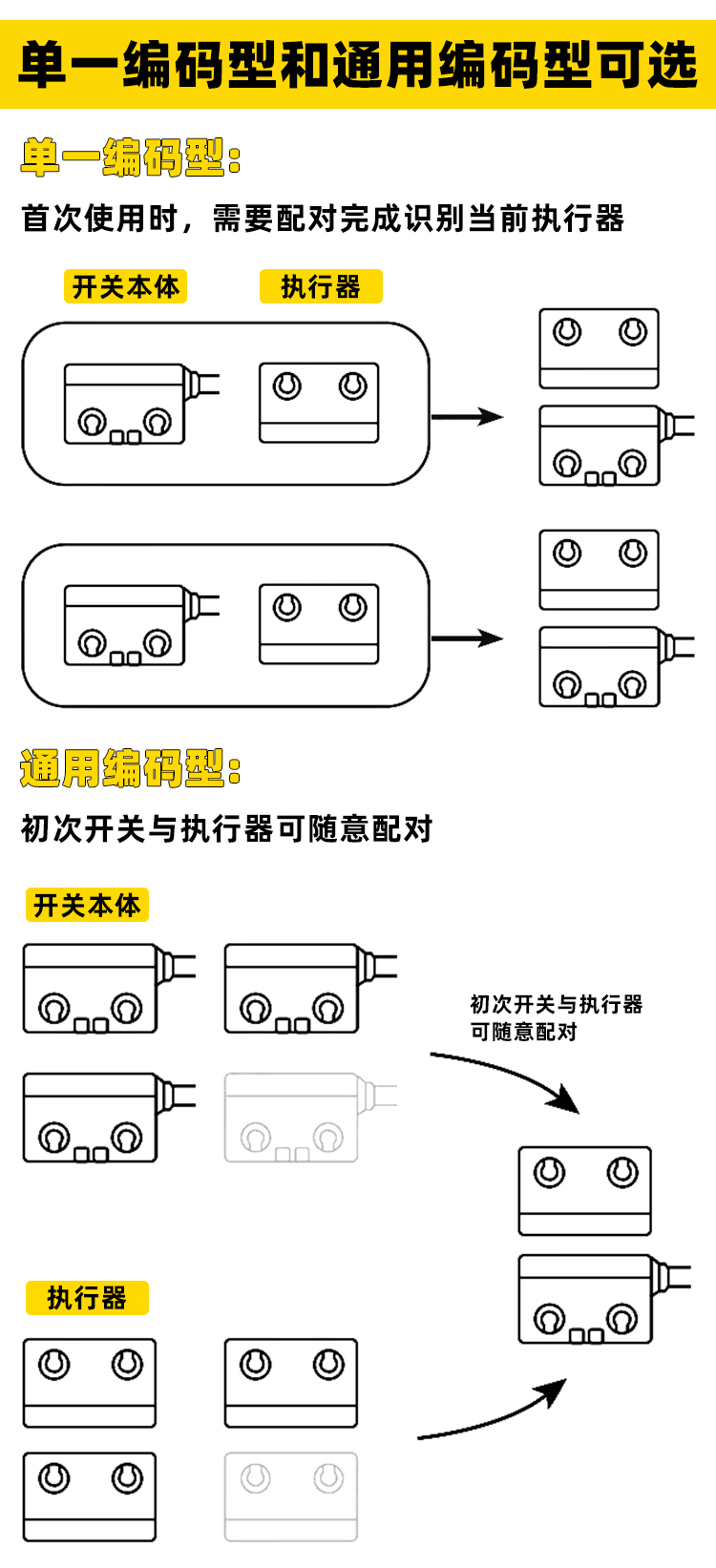 单一编码型和通用编码型可选

单一编码型：

首次使用时，需要配对完成识别当前执行器

开关本体

执行器

通用编码型：

初次开关与执行器可随意配对

开关本体

初次开关与执行器可随意配对

执行器