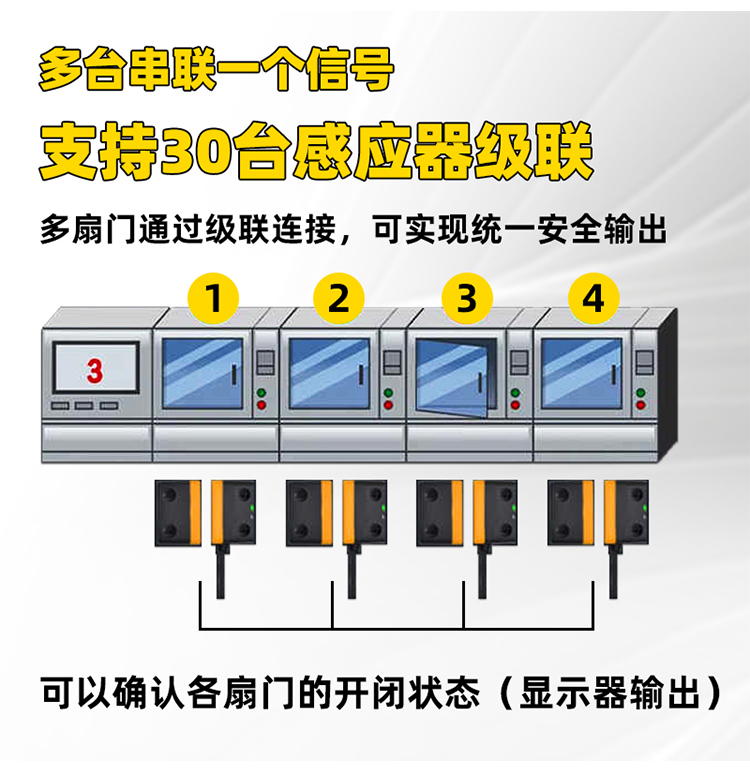 多台串联一个信号

支持30台感应器级联

多扇门通过级联连接，可实现统一安全输出

1

2

3

4

3

可以确认各扇门的开闭状态（显示器输出）