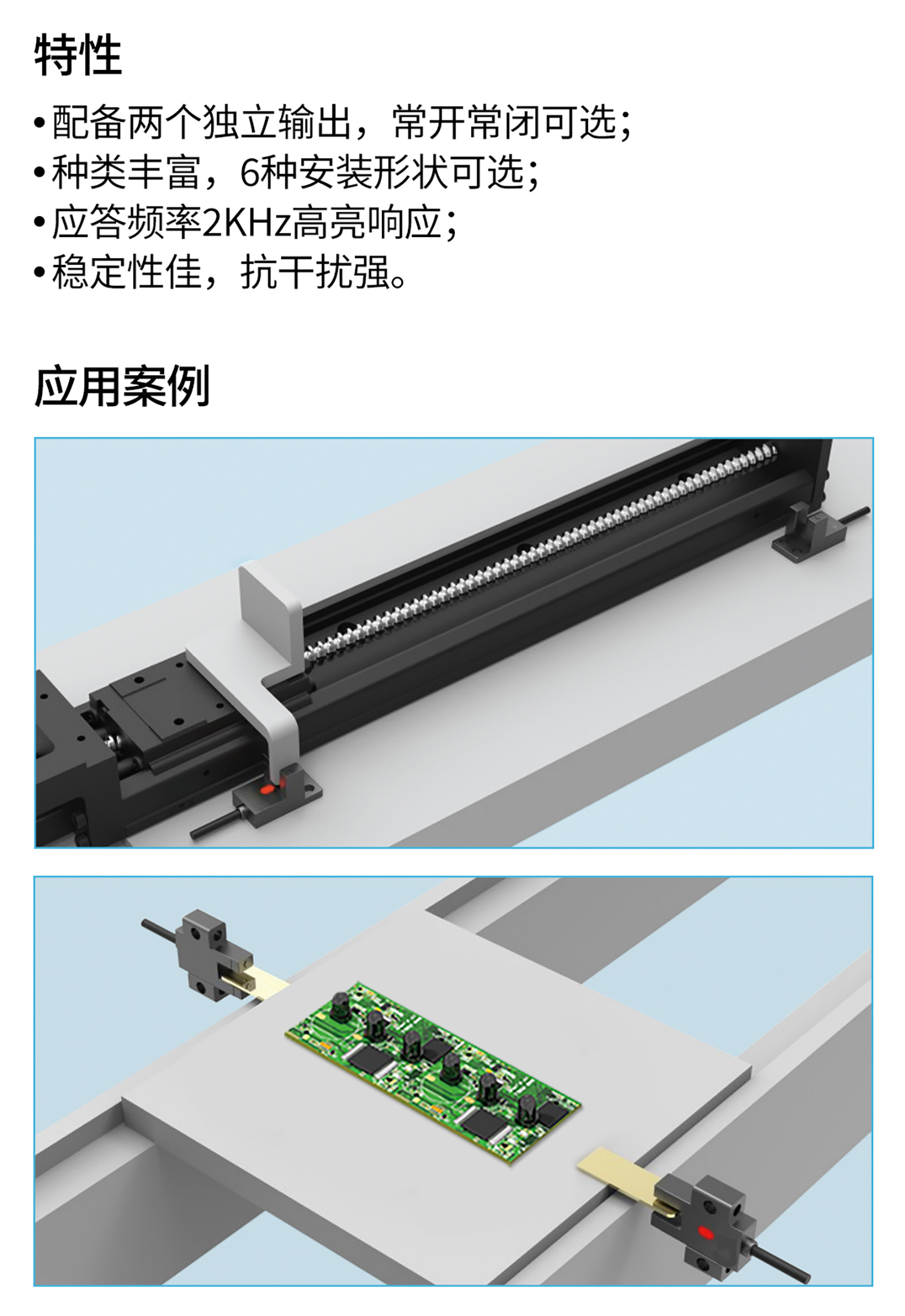 特性

•配备两个独立输出，常开常闭可选；
•种类丰富，6种安装形状可选；
•应答频率2KHz高亮响应；
•稳定性佳，抗干扰强。

应用案例